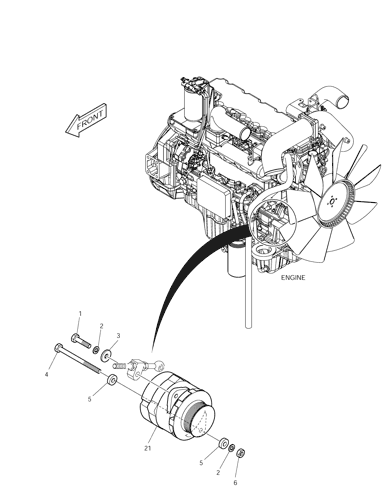 FRONT

ENGINE

1
2
3
4
5
21
5
2
6